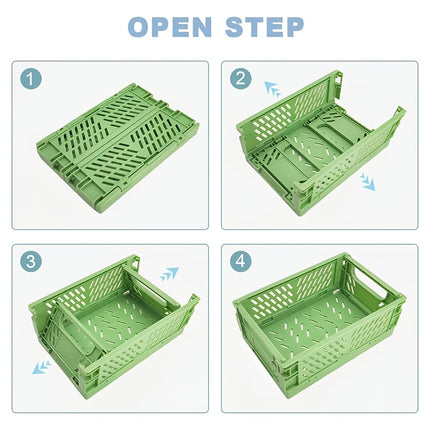 OPEN STEP

1

2

3

4