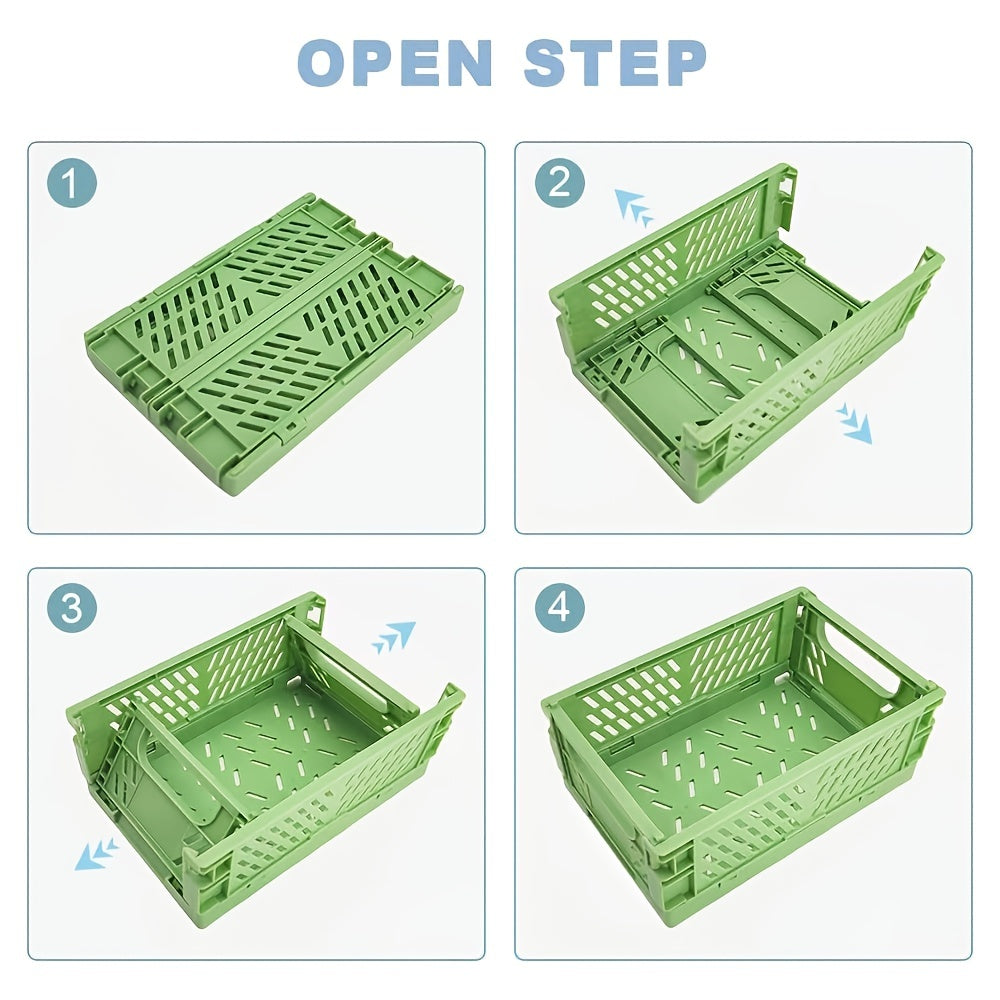 OPEN STEP

1

2

3

4