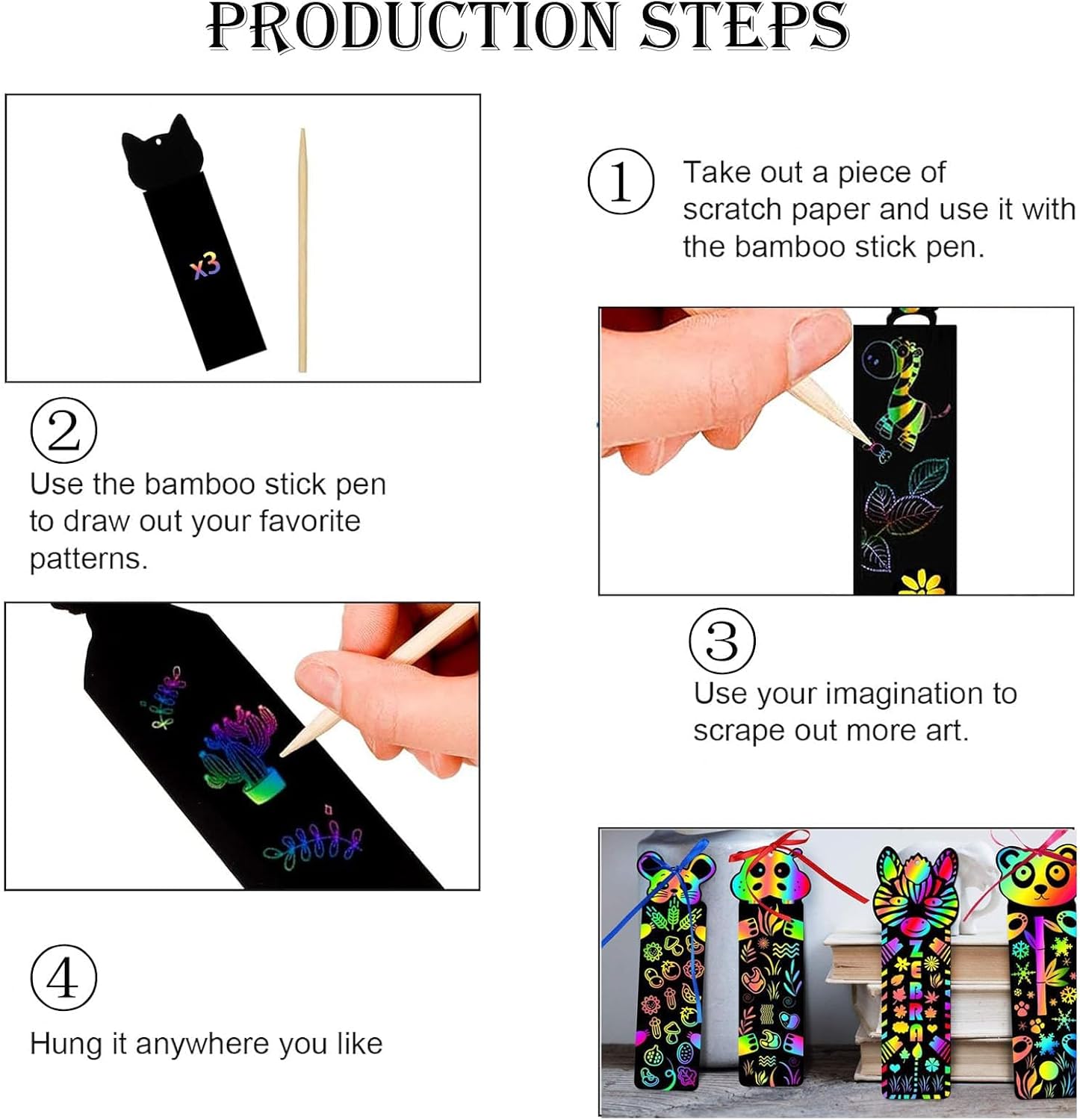 PRODUCTION STEPS

x3

①
Take out a piece of scratch paper and use it with the bamboo stick pen.

②
Use the bamboo stick pen to draw out your favorite patterns.

③
Use your imagination to scrape out more art.

④
Hung it anywhere you like

ZEBRA